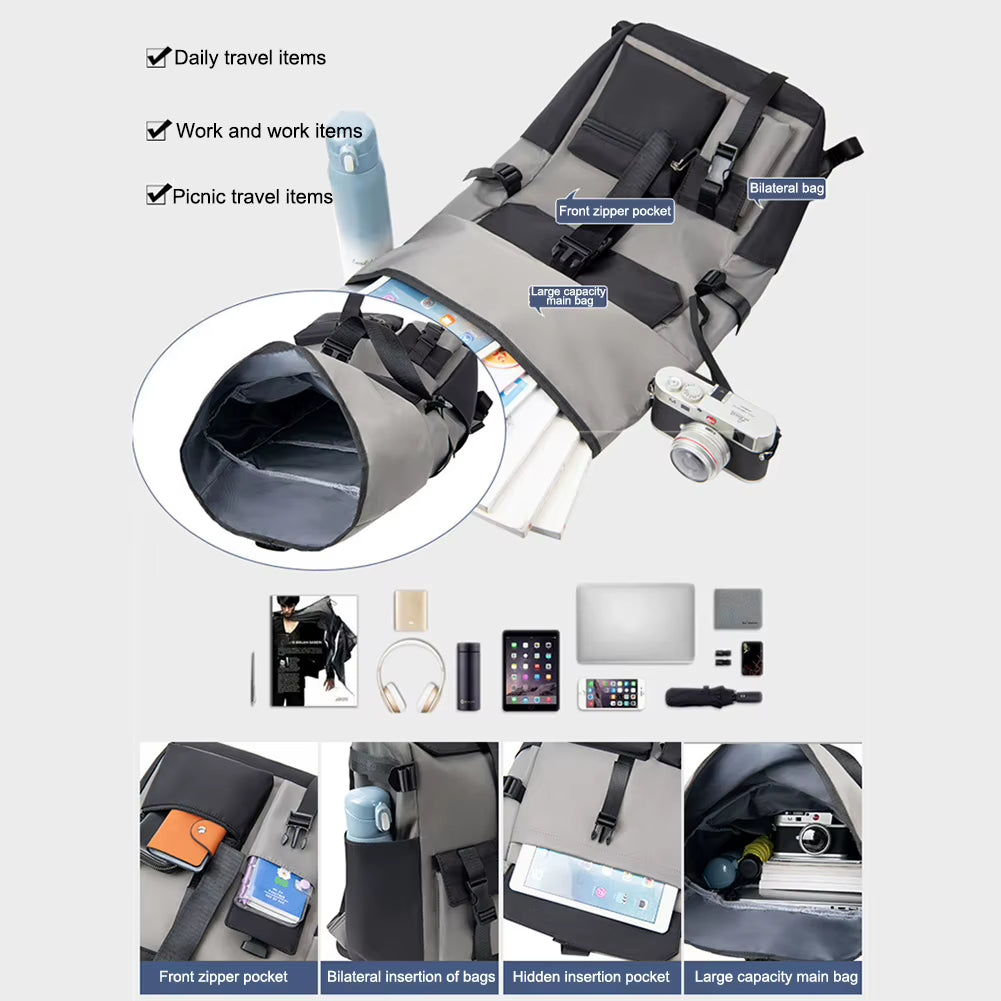 Daily travel items

Work and work items

Picnic travel items

Front zipper pocket

Bilateral bag

Large capacity main bag

Front zipper pocket

Bilateral insertion of bags

Hidden insertion pocket

Large capacity main bag